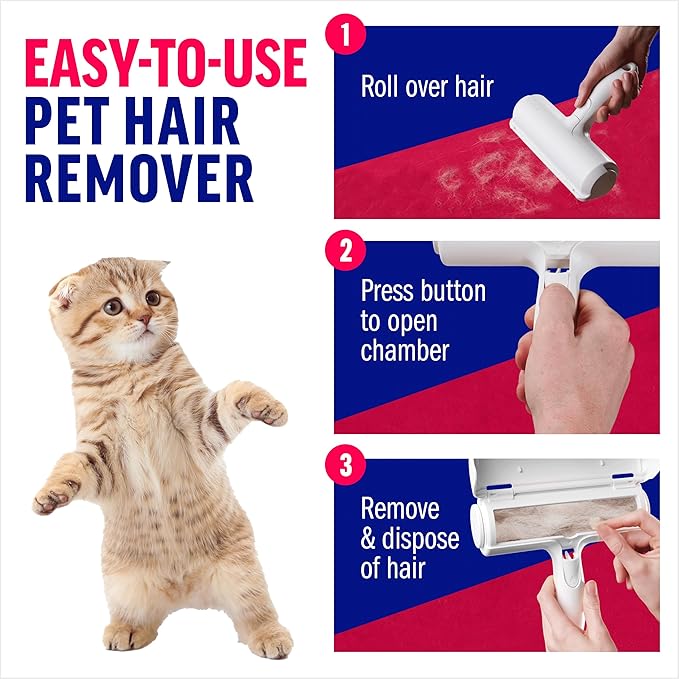 EASY-TO-USE
PET HAIR
REMOVER

1
Roll over hair

2
Press button to open chamber

3
Remove & dispose of hair