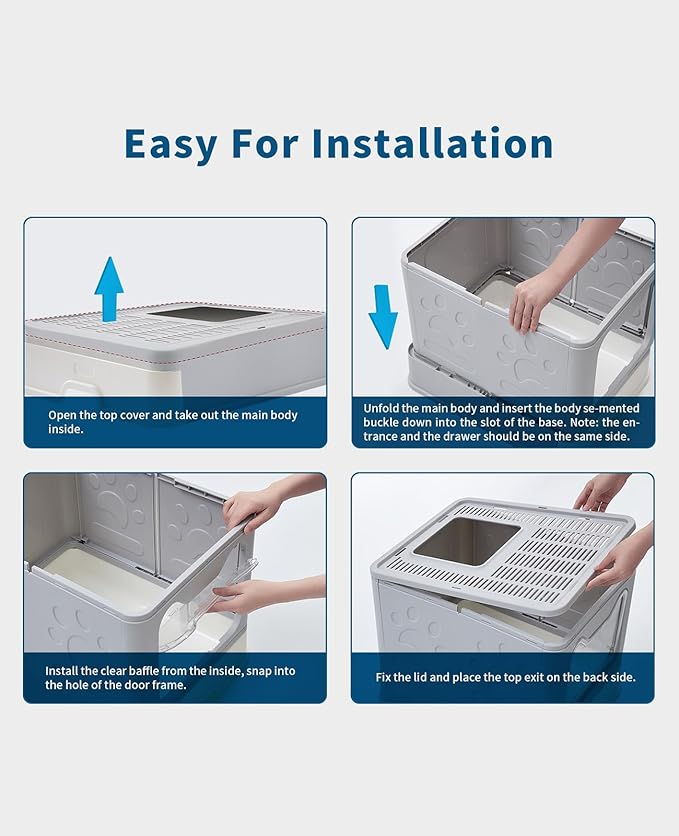 Easy For Installation

Open the top cover and take out the main body inside.

Unfold the main body and insert the body se-mented buckle down into the slot of the base. Note: the entrance and the drawer should be on the same side.

Install the clear baffle from the inside, snap into the hole of the door frame.

Fix the lid and place the top exit on the back side.