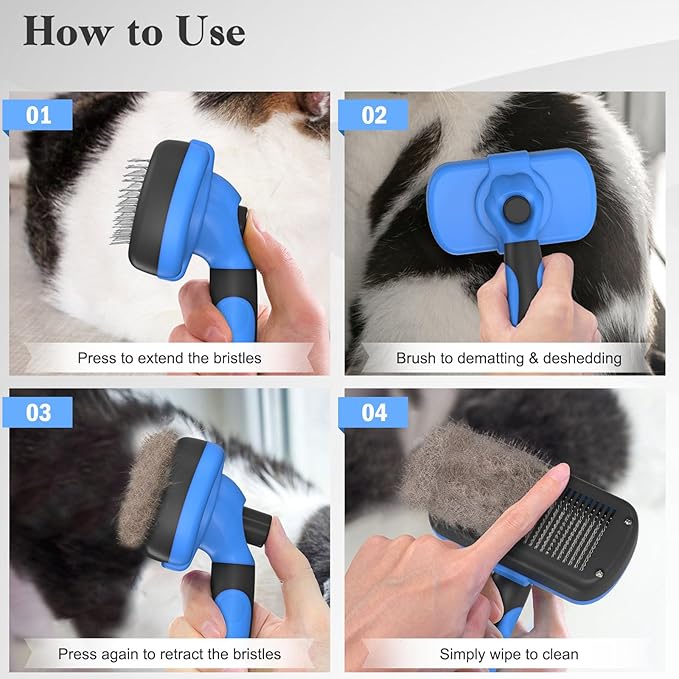 How to Use

01

Press to extend the bristles

02

Brush to dematting & deshedding

03

Press again to retract the bristles

04

Simply wipe to clean